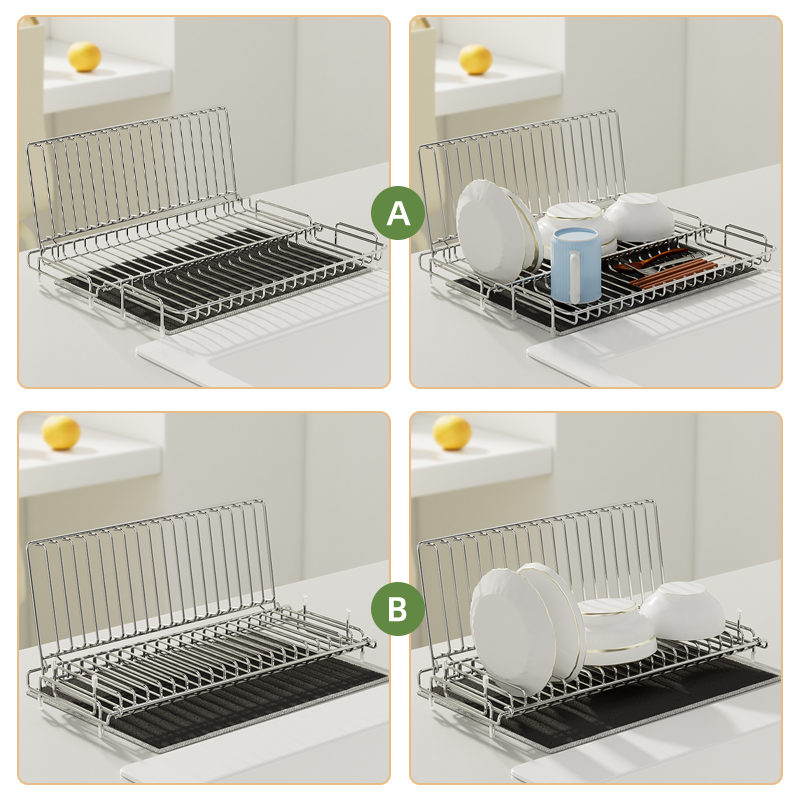 A

B